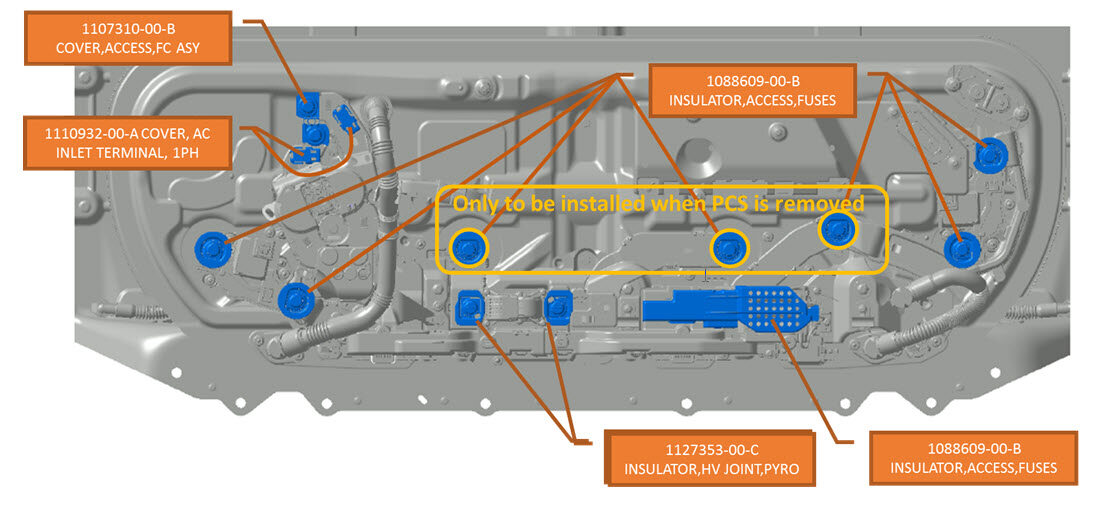 1107310-00-B
COVER,ACCESS,FC ASY

1110932-00-A COVER, AC INLET TERMINAL, 1PH

1088609-00-B
INSULATOR,ACCESS,FUSES

Only to be installed when PCS is removed

1127353-00-C
INSULATOR,HV JOINT,PYRO

1088609-00-B
INSULATOR,ACCESS,FUSES